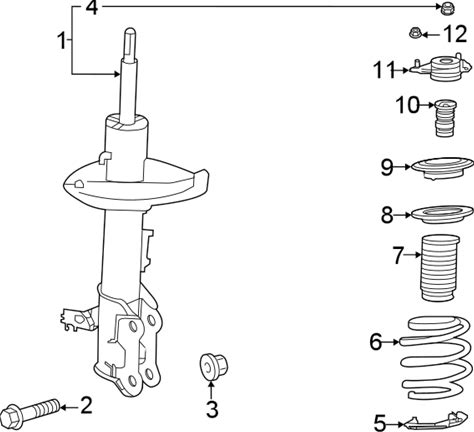 4
1
12
11
10
9
8
7
6
2
3
5