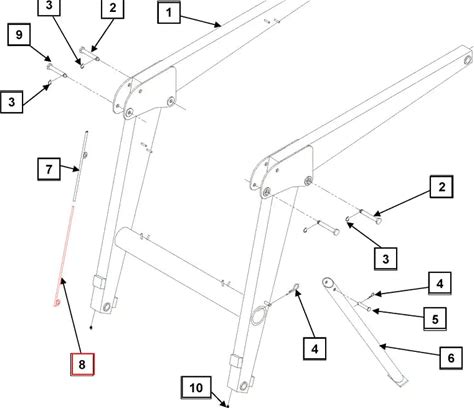 3
2
1
9
3
7
2
3
4
5
4
6
8
10