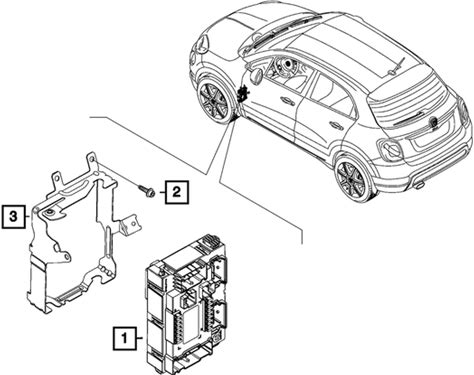 2
3
1