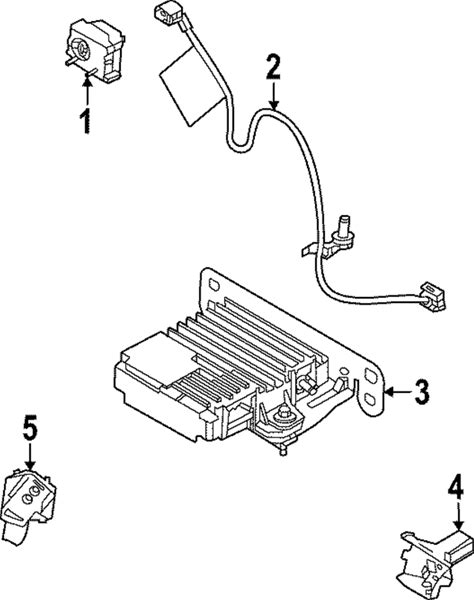 1

2

3

5

4