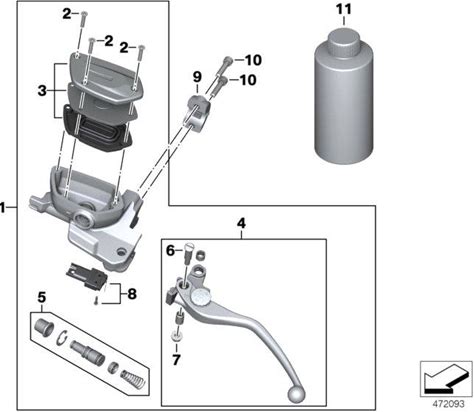 2
2
2
11
3
9
10
10
1
4
6
8
5
7
472093