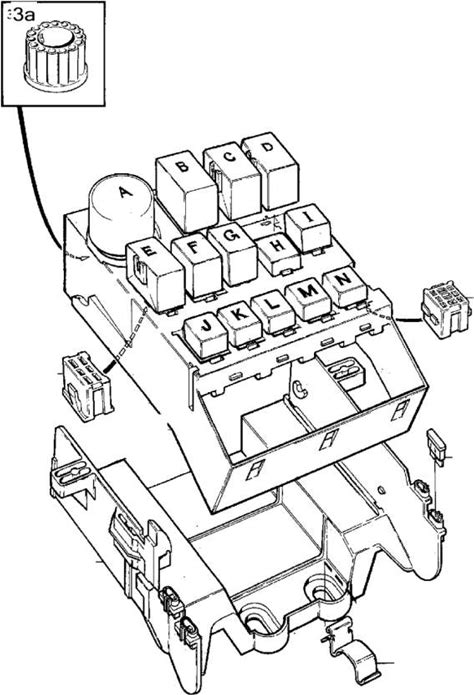 3a

A
B
C
D
E
F
G
H
I
J
K
L
M
N