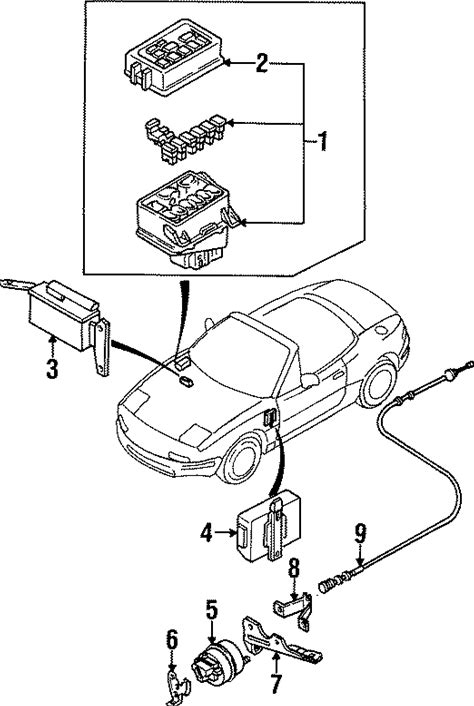 2
1
3
4
9
8
5
6
7