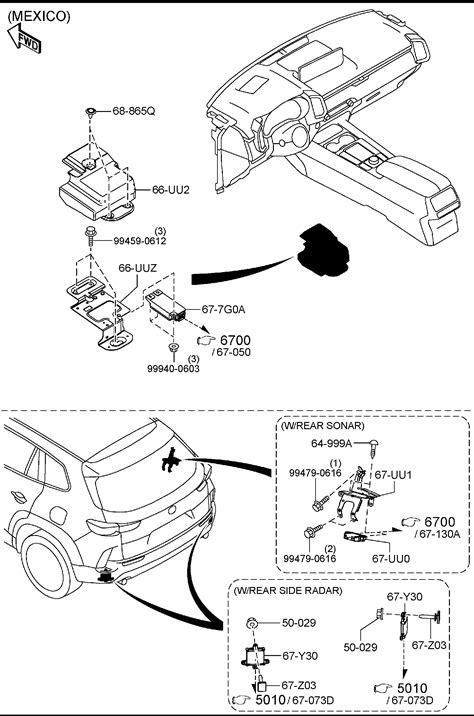 (MEXICO)

FWD

68-865Q

66-UU2

(3)
99459-0612

66-UUZ

67-7G0A

6700
/67-050

(3)
99940-0603

(W/REAR SONAR)

64-999A

(1)
99479-0616

67-UU1

6700
/67-130A

(2)
99479-0616

67-UU0

(W/REAR SIDE RADAR)

50-029

67-Y30

67-Z03

5010/67-073D

67-Y30

50-029

67-Z03

5010
/67-073D