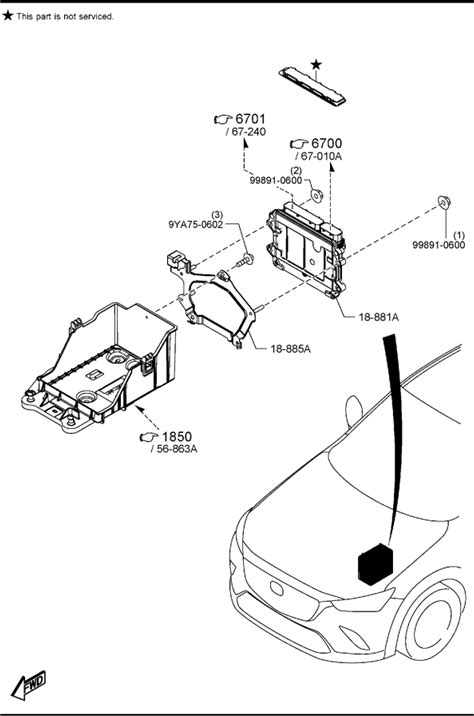 ★ This part is not serviced.

★

6701
/ 67-240

6700
/ 67-010A

(2)
99891-0600

(3)
9YA75-0602

(1)
99891-0600

18-881A

18-885A

1850
/ 56-863A

FWD