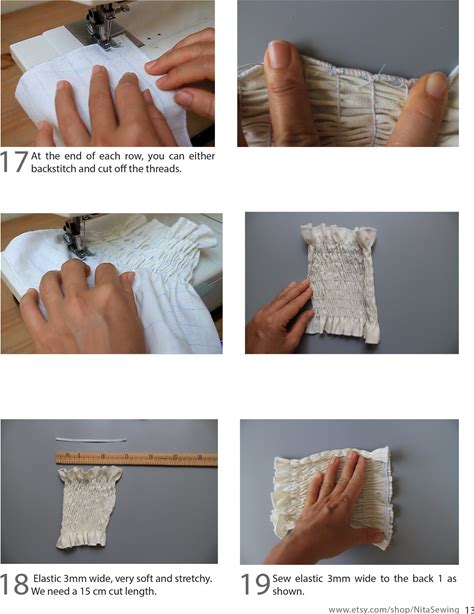 17 At the end of each row, you can either backstitch and cut off the threads.

18 Elastic 3mm wide, very soft and stretchy. We need a 15 cm cut length.

19 Sew elastic 3mm wide to the back 1 as shown.

www.etsy.com/shop/NitaSewing 13