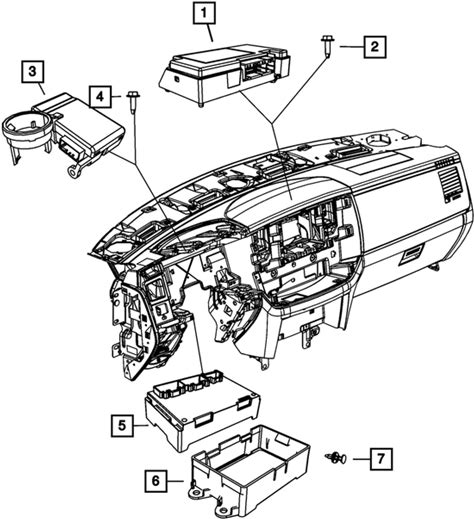 1
2
3
4
5
6
7