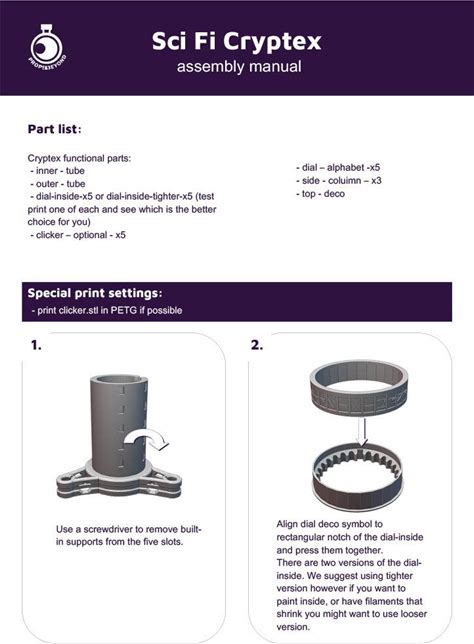 PROPS&BEYOND

Sci Fi Cryptex
assembly manual

Part list:

Cryptex functional parts:
- inner - tube
- outer - tube
- dial-inside-x5 or dial-inside-tighter-x5 (test print one of each and see which is the better choice for you)
- clicker – optional - x5

- dial – alphabet -x5
- side - coluimn – x3
- top - deco

Special print settings:
- print clicker.stl in PETG if possible

1.

Use a screwdriver to remove built-in supports from the five slots.

2.

Align dial deco symbol to rectangular notch of the dial-inside and press them together.
There are two versions of the dial-inside. We suggest using tighter version however if you want to paint inside, or have filaments that shrink you might want to use looser version.