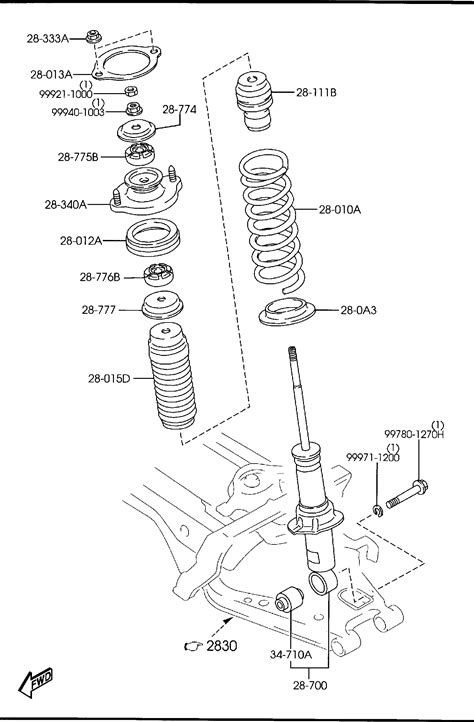 28-333A
28-013A
(1)
99921-1000
(1)
99940-1003
28-774
28-775B
28-340A
28-012A
28-776B
28-777
28-015D
28-111B
28-010A
28-0A3
(1)
99780-1270H
(1)
99971-1200
2830
34-710A
28-700
FWD