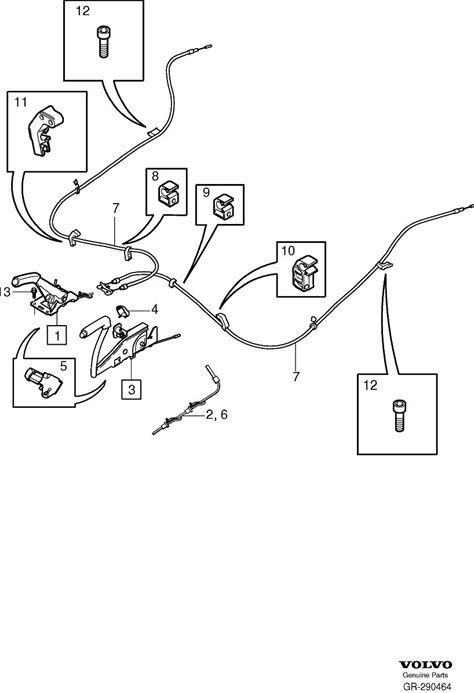 12

11

8

9

7

10

13

4

1

5

3

2, 6

7

12

VOLVO
Genuine Parts
GR-290464