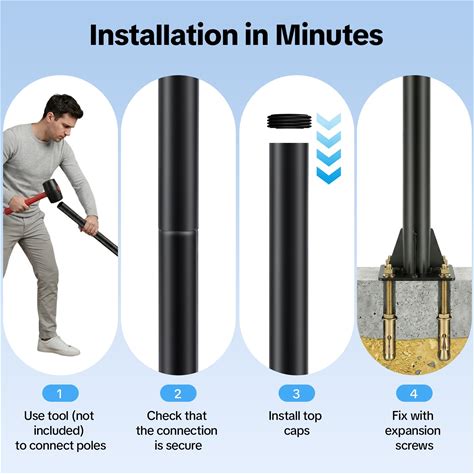 Installation in Minutes

1
Use tool (not included) to connect poles

2
Check that the connection is secure

3
Install top caps

4
Fix with expansion screws