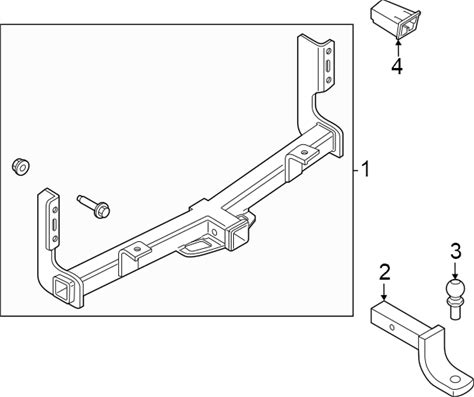 4
1
3
2