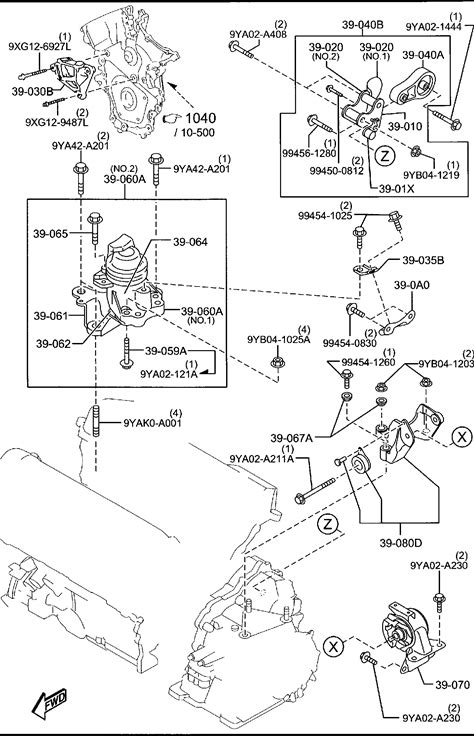 (1)
9XG12-6927L

39-030B

(2)
9XG12-9487L

1040
/ 10-500

(2)
9YA02-A408

39-040B

(1)
9YA02-1444

39-020
(NO.2)

39-020
(NO.1)

39-040A

39-010

(1)
99456-1280

(2)
99450-0812

Z

(1)
9YB04-1219

39-01X

(2)
9YA42-A201

(NO.2)
39-060A

(1)
9YA42-A201

39-065

39-064

39-061

39-060A
(NO.1)

39-062

39-059A

(1)
9YA02-121A

(2)
99454-1025

39-035B

39-0A0

(2)
99454-0830

(4)
9YB04-1025A

(1)
99454-1260

(2)
9YB04-1203

(4)
9YAK0-A001

39-067A

X

(1)
9YA02-A211A

Z

39-080D

(2)
9YA02-A230

X

39-070

(2)
9YA02-A230

FWD