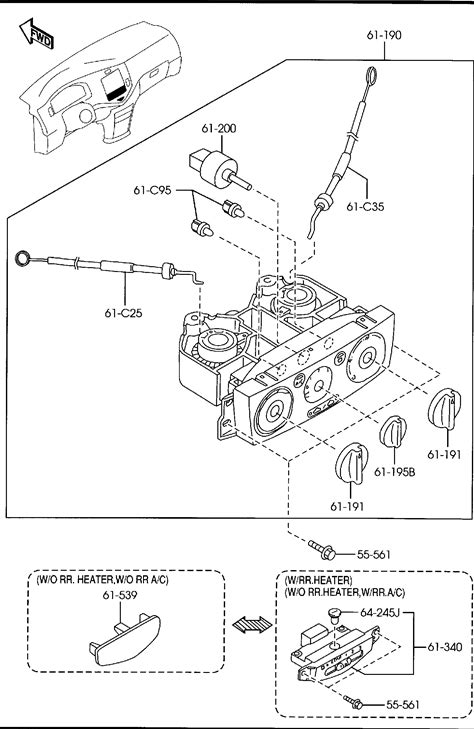 FWD

61-190

61-200

61-C95

61-C35

61-C25

61-191

61-195B

61-191

55-561

(W/O RR. HEATER,W/O RR A/C)

61-539

(W/RR.HEATER)
(W/O RR.HEATER,W/RR.A/C)

64-245J

61-340

55-561