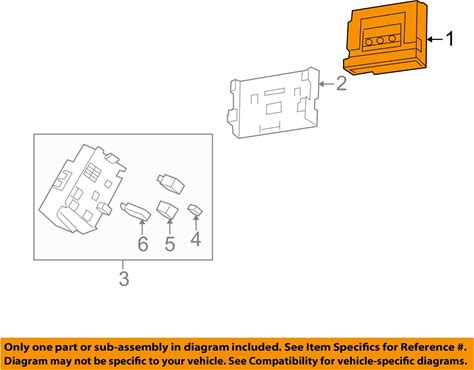 1
2
6
5
4
3

Only one part or sub-assembly in diagram included. See Item Specifics for Reference #.
Diagram may not be specific to your vehicle. See Compatibility for vehicle-specific diagrams.