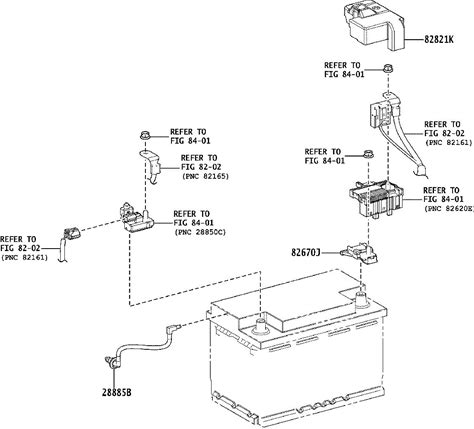 82821K

REFER TO
FIG 84-01

REFER TO
FIG 82-02
(PNC 82161)

REFER TO
FIG 84-01

REFER TO
FIG 84-01
(PNC 82620E)

REFER TO
FIG 84-01

REFER TO
FIG 82-02
(PNC 82165)

REFER TO
FIG 84-01
(PNC 28850C)

REFER TO
FIG 82-02
(PNC 82161)

82670J

28885B