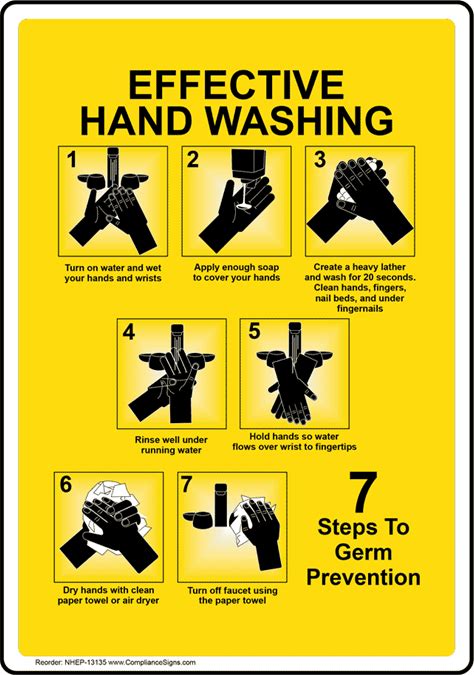 EFFECTIVE HAND WASHING

1
Turn on water and wet your hands and wrists

2
Apply enough soap to cover your hands

3
Create a heavy lather and wash for 20 seconds. Clean hands, fingers, nail beds, and under fingernails

4
Rinse well under running water

5
Hold hands so water flows over wrist to fingertips

6
Dry hands with clean paper towel or air dryer

7
Turn off faucet using the paper towel

7
Steps To Germ Prevention

Reorder: NHEP-13135 www.ComplianceSigns.com