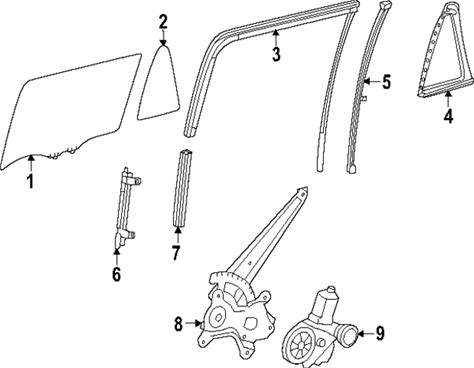 2
3
5
4
1
6
7
8
9