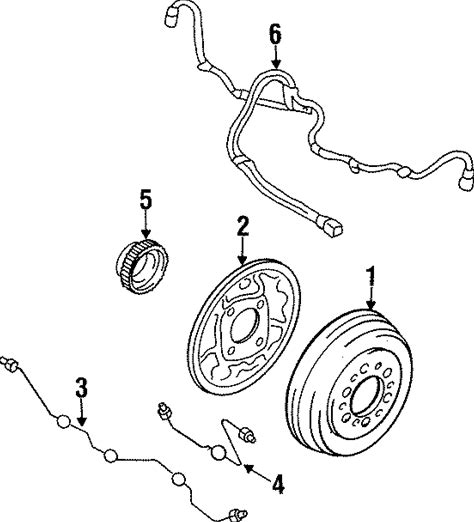 6
5
2
1
3
4