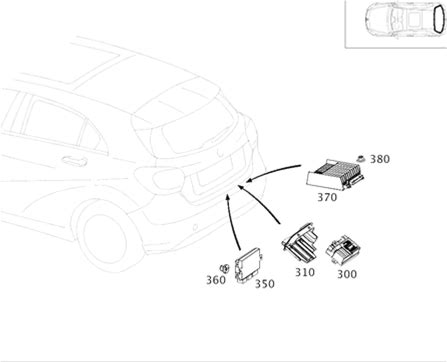 380
370
310
300
360
350