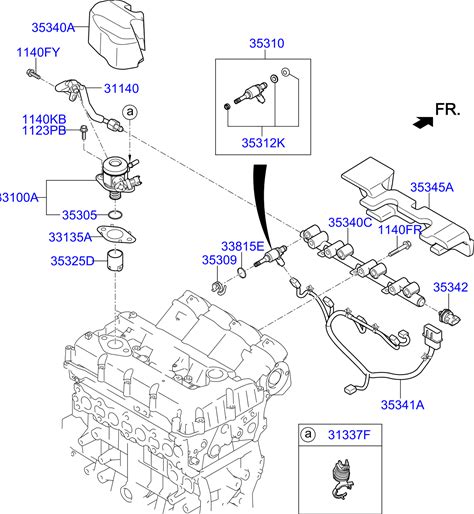 35340A

1140FY

31140

a

1140KB
1123PB

33100A

35305

33135A

35325D

35310

35312K

FR.

35345A

35340C

1140FR

33815E

35309

35342

35341A

a 31337F