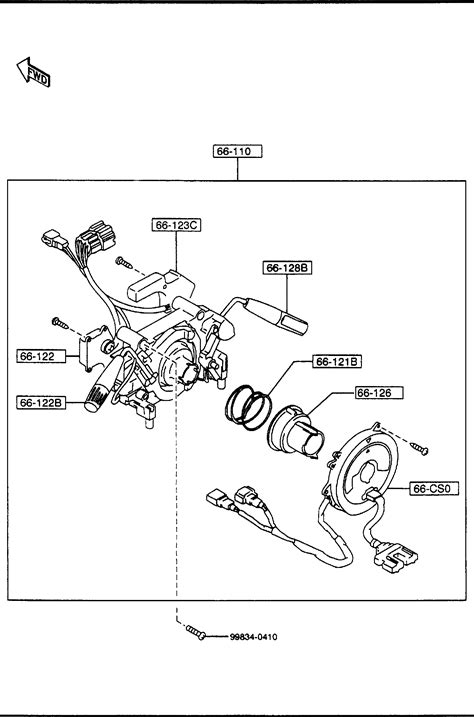 FWD

66-110

66-123C

66-128B

66-122

66-121B

66-122B

66-126

66-CS0

99834-0410