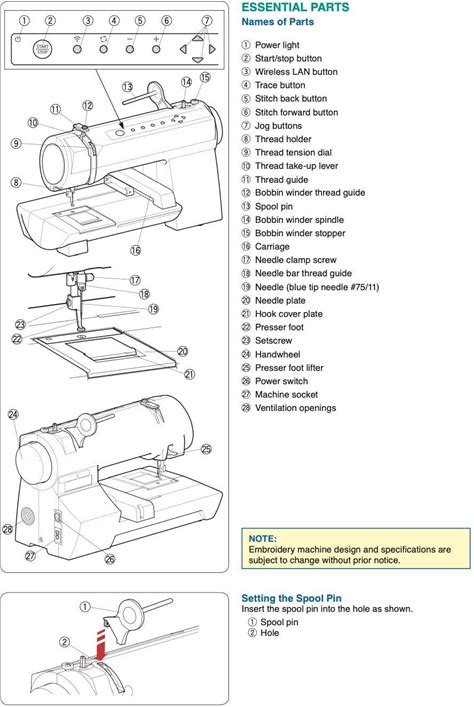 ① ② ③ ④ ⑤ ⑥ ⑦

START STOP

⑬ ⑭ ⑮ ⑪ ⑫ ⑩ ⑨ ⑧ ⑯

⑰ ⑱ ⑲ ㉓ ㉒ ⑳ ㉑

㉔ ㉕ ㉘ ㉗ ㉖

ESSENTIAL PARTS

Names of Parts

① Power light
② Start/stop button
③ Wireless LAN button
④ Trace button
⑤ Stitch back button
⑥ Stitch forward button
⑦ Jog buttons
⑧ Thread holder
⑨ Thread tension dial
⑩ Thread take-up lever
⑪ Thread guide
⑫ Bobbin winder thread guide
⑬ Spool pin
⑭ Bobbin winder spindle
⑮ Bobbin winder stopper
⑯ Carriage
⑰ Needle clamp screw
⑱ Needle bar thread guide
⑲ Needle (blue tip needle #75/11)
⑳ Needle plate
㉑ Hook cover plate
㉒ Presser foot
㉓ Setscrew
㉔ Handwheel
㉕ Presser foot lifter
㉖ Power switch
㉗ Machine socket
㉘ Ventilation openings

NOTE:
Embroidery machine design and specifications are subject to change without prior notice.

① ②

Setting the Spool Pin
Insert the spool pin into the hole as shown.
① Spool pin
② Hole