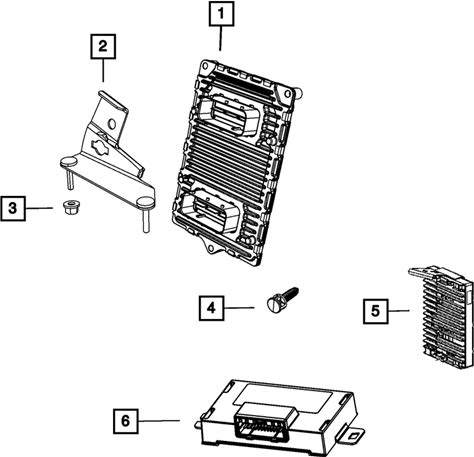 1
2
3
4
5
6