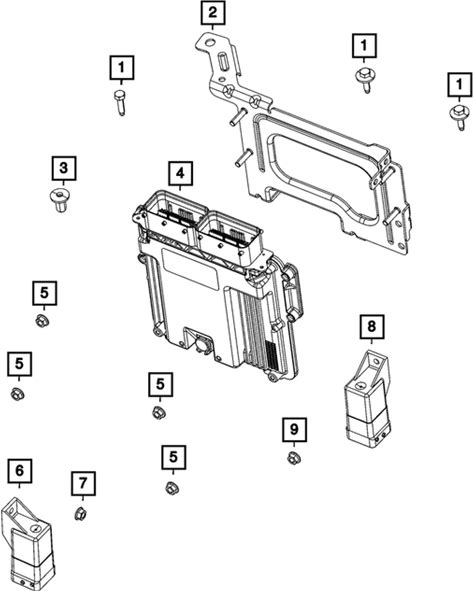 2
1
1
1
3
4
5
8
5
5
9
5
6
7