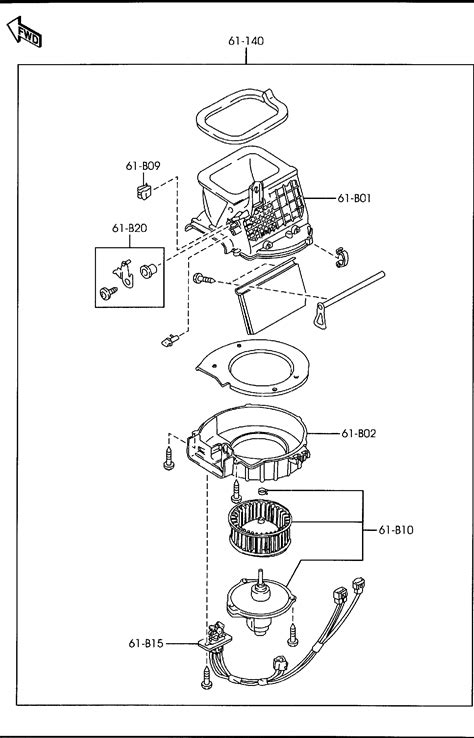 FWD

61-140

61-B09

61-B01

61-B20

61-B02

61-B10

61-B15