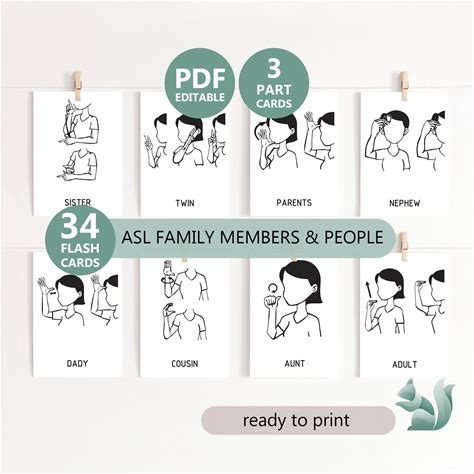 PDF EDITABLE

3 PART CARDS

SISTER

TWIN

PARENTS

NEPHEW

34 FLASH CARDS

ASL FAMILY MEMBERS & PEOPLE

DADY

COUSIN

AUNT

ADULT

ready to print