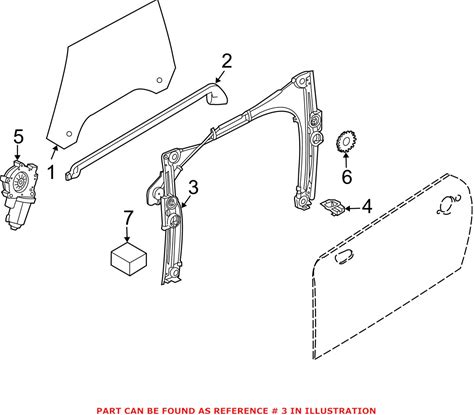 2
5
1
6
3
4
7
PART CAN BE FOUND AS REFERENCE # 3 IN ILLUSTRATION