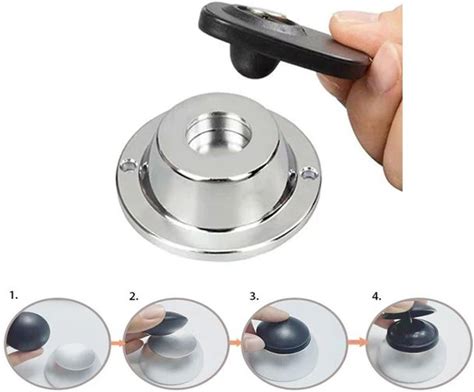 1.

2.

3.

4.