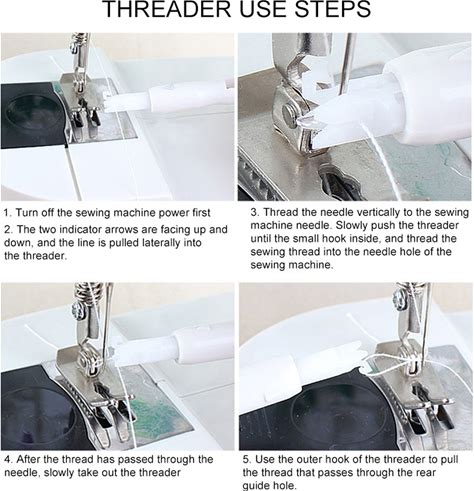 THREADER USE STEPS

1. Turn off the sewing machine power first

2. The two indicator arrows are facing up and down, and the line is pulled laterally into the threader.

3. Thread the needle vertically to the sewing machine needle. Slowly push the threader until the small hook inside, and thread the sewing thread into the needle hole of the sewing machine.

4. After the thread has passed through the needle, slowly take out the threader

5. Use the outer hook of the threader to pull the thread that passes through the rear guide hole.