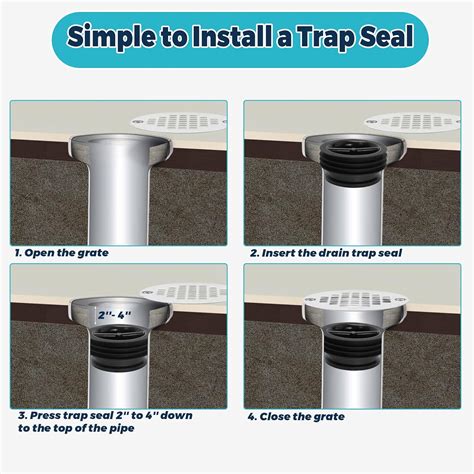 Simple to Install a Trap Seal

1. Open the grate

2. Insert the drain trap seal

2''- 4''

3. Press trap seal 2'' to 4'' down to the top of the pipe

4. Close the grate