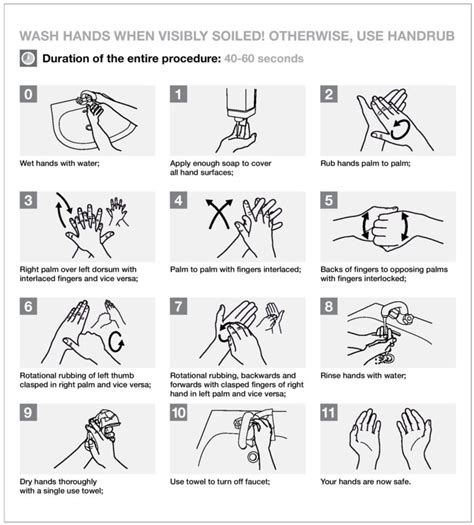 WASH HANDS WHEN VISIBLY SOILED! OTHERWISE, USE HANDRUB

Duration of the entire procedure: 40-60 seconds

0
Wet hands with water;

1
Apply enough soap to cover all hand surfaces;

2
Rub hands palm to palm;

3
Right palm over left dorsum with interlaced fingers and vice versa;

4
Palm to palm with fingers interlaced;

5
Backs of fingers to opposing palms with fingers interlocked;

6
Rotational rubbing of left thumb clasped in right palm and vice versa;

7
Rotational rubbing, backwards and forwards with clasped fingers of right hand in left palm and vice versa;

8
Rinse hands with water;

9
Dry hands thoroughly with a single use towel;

10
Use towel to turn off faucet;

11
Your hands are now safe.