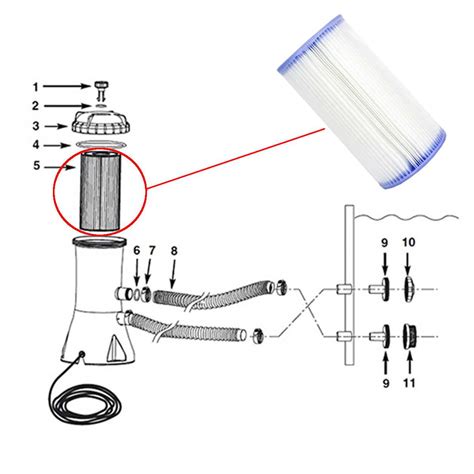 1
2
3
4
5
6
7
8
9
10
9
11