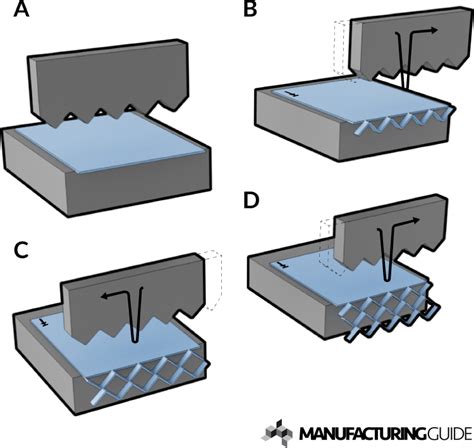 A

B

C

D

MANUFACTURINGGUIDE