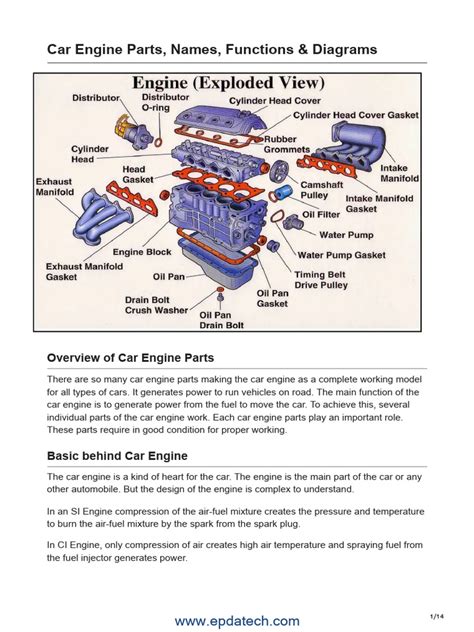 Car Engine Parts, Names, Functions & Diagrams

Engine (Exploded View)

Distributor
Distributor O-ring
Cylinder Head Cover
Cylinder Head Cover Gasket
Rubber Grommets
Cylinder Head
Head Gasket
Intake Manifold
Exhaust Manifold
Camshaft Pulley
Intake Manifold Gasket
Oil Filter
Water Pump
Engine Block
Water Pump Gasket
Exhaust Manifold Gasket
Oil Pan
Timing Belt Drive Pulley
Oil Pan Gasket
Drain Bolt Crush Washer
Oil Pan Drain Bolt

Overview of Car Engine Parts

There are so many car engine parts making the car engine as a complete working model for all types of cars. It generates power to run vehicles on road. The main function of the car engine is to generate power from the fuel to move the car. To achieve this, several individual parts of the car engine work. Each car engine parts play an important role. These parts require in good condition for proper working.

Basic behind Car Engine

The car engine is a kind of heart for the car. The engine is the main part of the car or any other automobile. But the design of the engine is complex to understand.

In an SI Engine compression of the air-fuel mixture creates the pressure and temperature to burn the air-fuel mixture by the spark from the spark plug.

In CI Engine, only compression of air creates high air temperature and spraying fuel from the fuel injector generates power.

www.epdatech.com

1/14