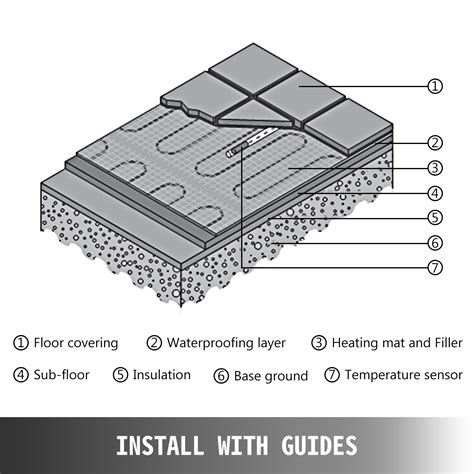 ①
②
③
④
⑤
⑥
⑦

① Floor covering ② Waterproofing layer ③ Heating mat and Filler

④ Sub-floor ⑤ Insulation ⑥ Base ground ⑦ Temperature sensor

INSTALL WITH GUIDES