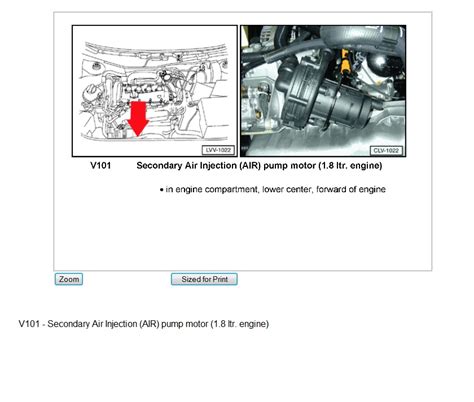 LVV-1022

CLV-1022

V101 Secondary Air Injection (AIR) pump motor (1.8 ltr. engine)

• in engine compartment, lower center, forward of engine

Zoom

Sized for Print

V101 - Secondary Air Injection (AIR) pump motor (1.8 ltr. engine)