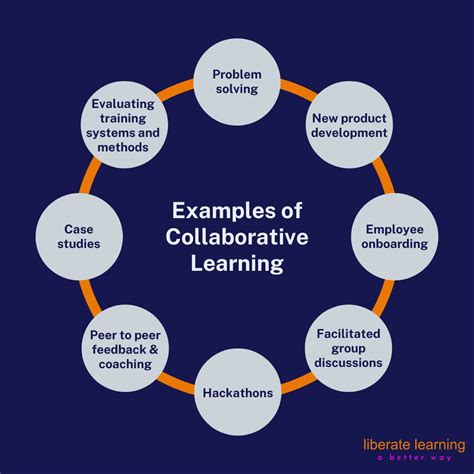 Examples of Collaborative Learning

Problem solving

New product development

Employee onboarding

Facilitated group discussions

Hackathons

Peer to peer feedback & coaching

Case studies

Evaluating training systems and methods

liberate learning
a better way