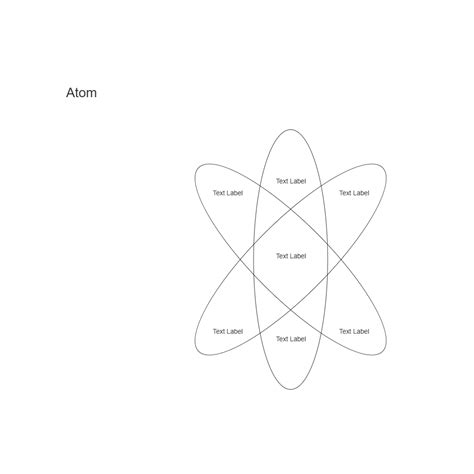 Atom

Text Label

Text Label

Text Label

Text Label

Text Label

Text Label

Text Label