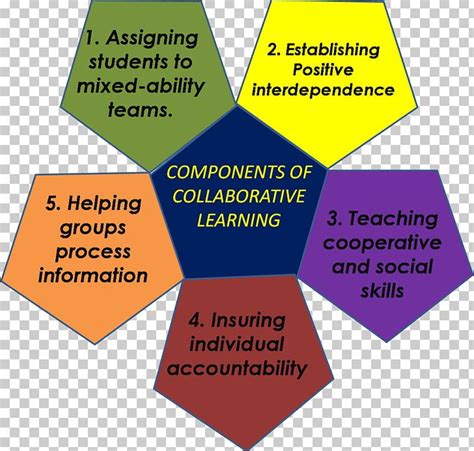 COMPONENTS OF COLLABORATIVE LEARNING

1. Assigning students to mixed-ability teams.

2. Establishing Positive interdependence

3. Teaching cooperative and social skills

4. Insuring individual accountability

5. Helping groups process information