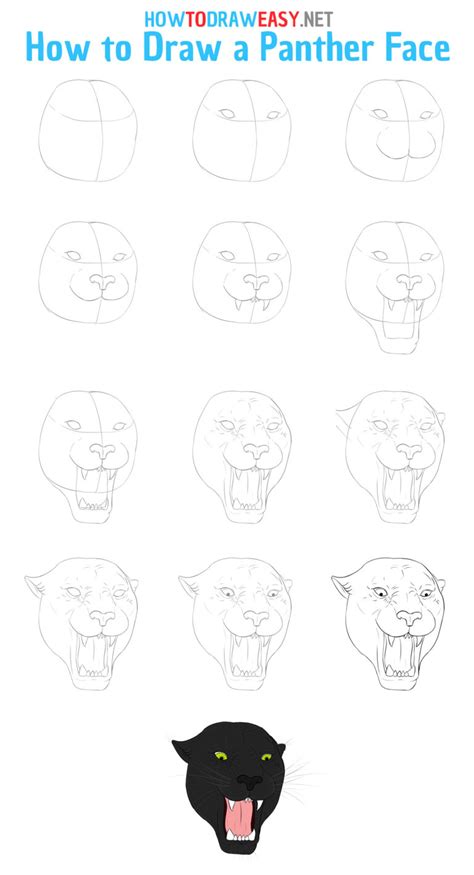 HOWTODRAWEASY.NET
How to Draw a Panther Face