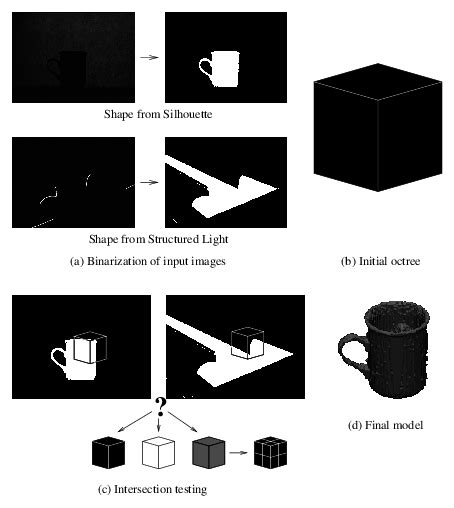 Shape from Silhouette

Shape from Structured Light

(a) Binarization of input images

(b) Initial octree

?

(c) Intersection testing

(d) Final model