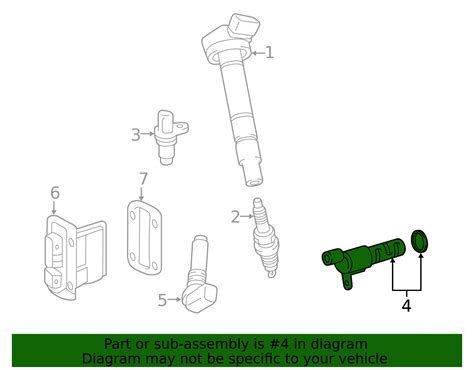 1

3

7

6

2

5

4

Part or sub-assembly is #4 in diagram
Diagram may not be specific to your vehicle