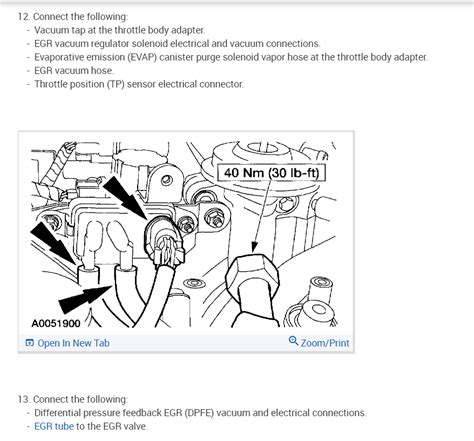 12. Connect the following:
- Vacuum tap at the throttle body adapter.
- EGR vacuum regulator solenoid electrical and vacuum connections.
- Evaporative emission (EVAP) canister purge solenoid vapor hose at the throttle body adapter.
- EGR vacuum hose.
- Throttle position (TP) sensor electrical connector.

40 Nm (30 lb-ft)

A0051900

Open In New Tab

Zoom/Print

13. Connect the following:
- Differential pressure feedback EGR (DPFE) vacuum and electrical connections.
- EGR tube to the EGR valve.