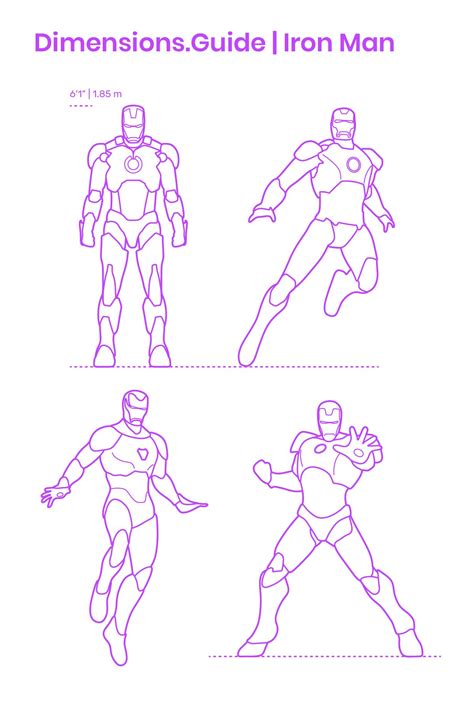 Dimensions.Guide | Iron Man

6'1" | 1.85 m