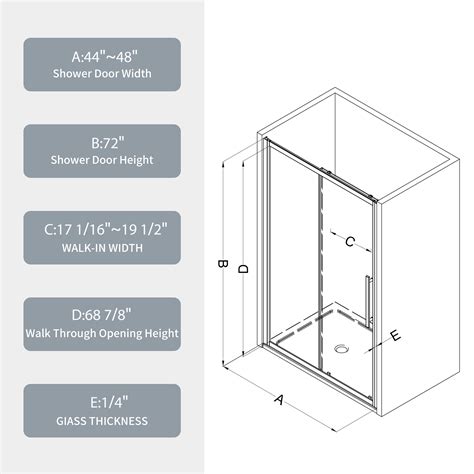 A:44"~48"
Shower Door Width

B:72"
Shower Door Height

C:17 1/16"~19 1/2"
WALK-IN WIDTH

D:68 7/8"
Walk Through Opening Height

E:1/4"
GIASS THICKNESS

B
D
C
E
A